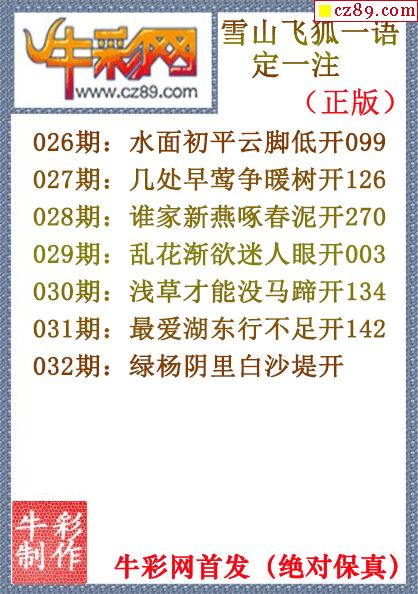 cz89.com

牛彩网
www.cz89.com

雪山飞狐一语定一注
（正版）

026期：水面初平云脚低开099
027期：几处早莺争暖树开126
028期：谁家新燕啄春泥开270
029期：乱花渐欲迷人眼开003
030期：浅草才能没马蹄开134
031期：最爱湖东行不足开142
032期：绿杨阴里白沙堤开

牛彩制作

牛彩网首发（绝对保真）