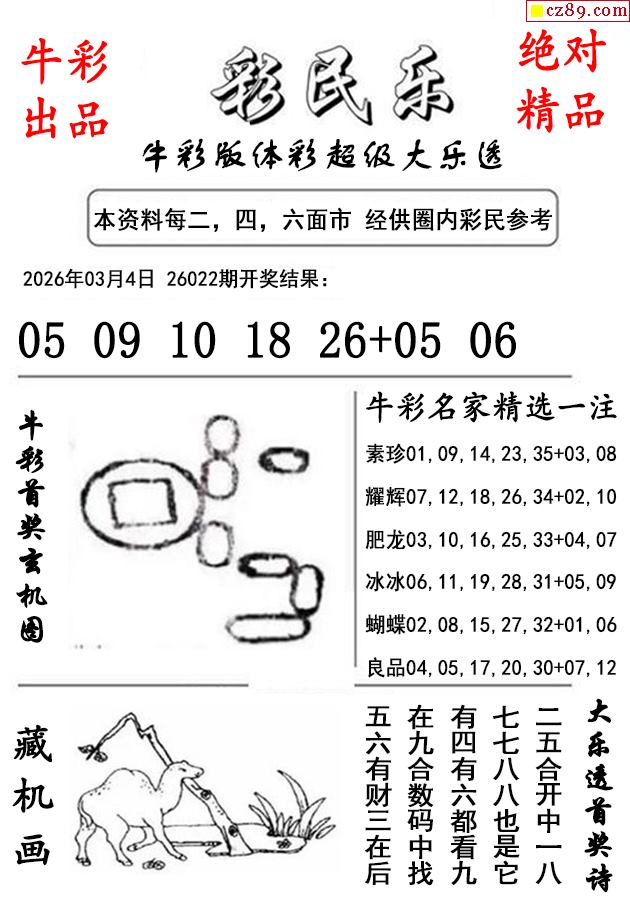 cz89.com

牛彩出品

彩民乐

绝对精品

牛彩版体彩超级大乐透

本资料每二，四，六面市 经供圈内彩民参考

2026年03月4日 26022期开奖结果：

05 09 10 18 26+05 06

牛彩首奖玄机图

牛彩名家精选一注

素珍01,09,14,23,35+03,08

耀辉07,12,18,26,34+02,10

肥龙03,10,16,25,33+04,07

冰冰06,11,19,28,31+05,09

蝴蝶02,08,15,27,32+01,06

良品04,05,17,20,30+07,12

藏机画

大乐透首奖诗

二五合开中一八
七七八八也是它
有四有六都看九
在九合数码中找
五六有财三在后