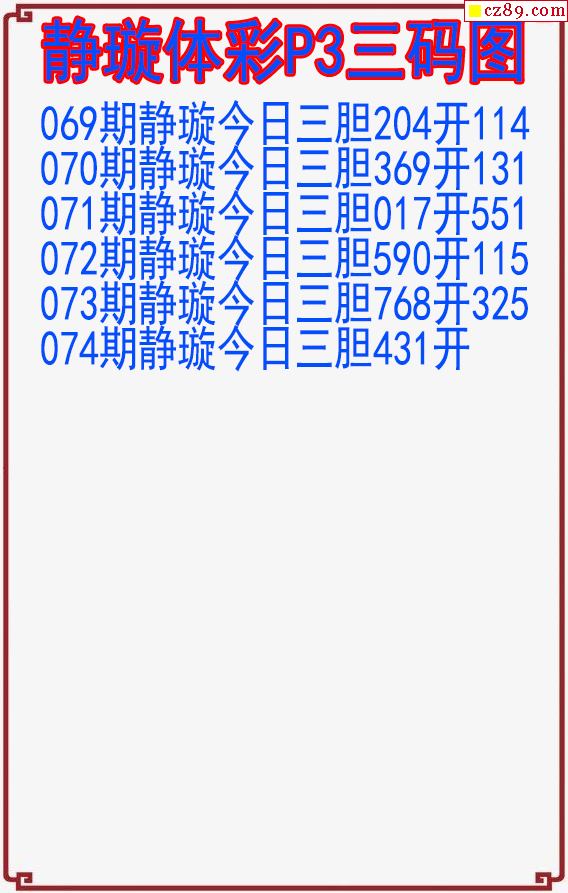 静璇体彩P3三码图

069期静璇今日三胆204开114
070期静璇今日三胆369开131
071期静璇今日三胆017开551
072期静璇今日三胆590开115
073期静璇今日三胆768开325
074期静璇今日三胆431开

cz89.com